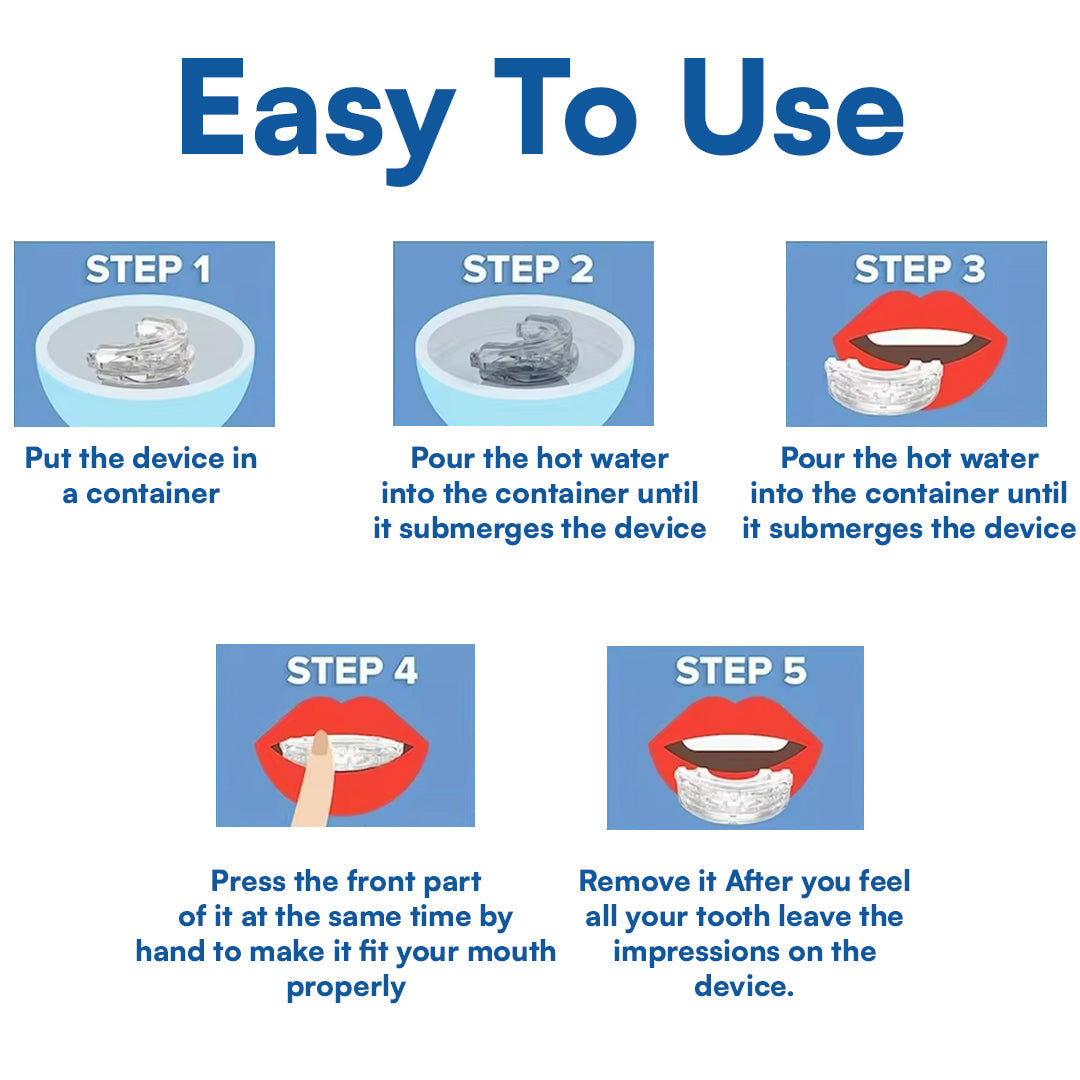 Easy To Use

STEP 1

Put the device in a container

STEP 2

Pour the hot water into the container until it submerges the device

STEP 3

Pour the hot water into the container until it submerges the device

STEP 4

Press the front part of it at the same time by hand to make it fit your mouth properly

STEP 5

Remove it After you feel all your tooth leave the impressions on the device.